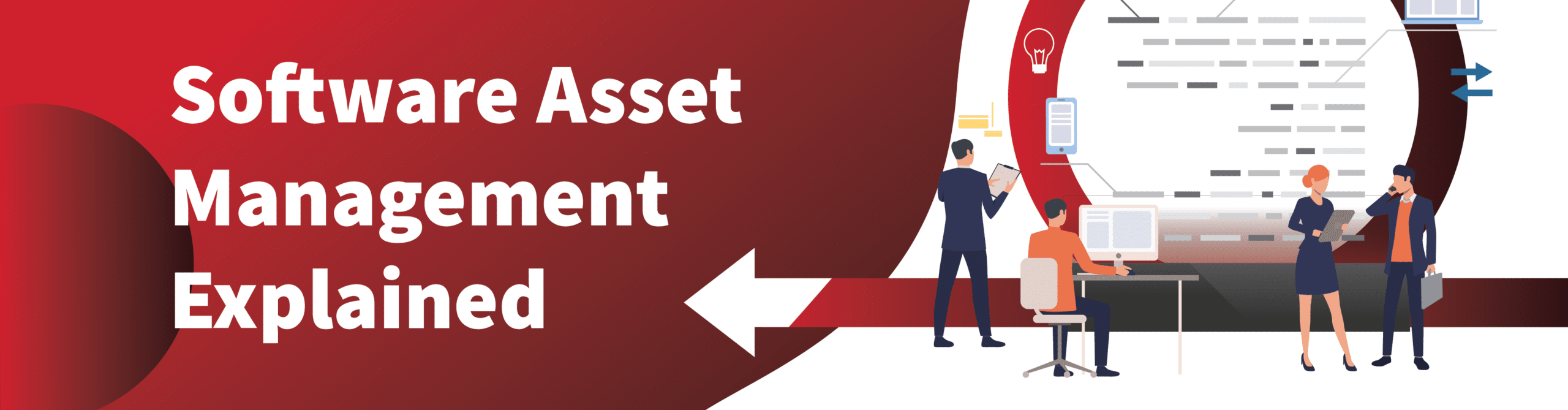 Software Asset Management Explained