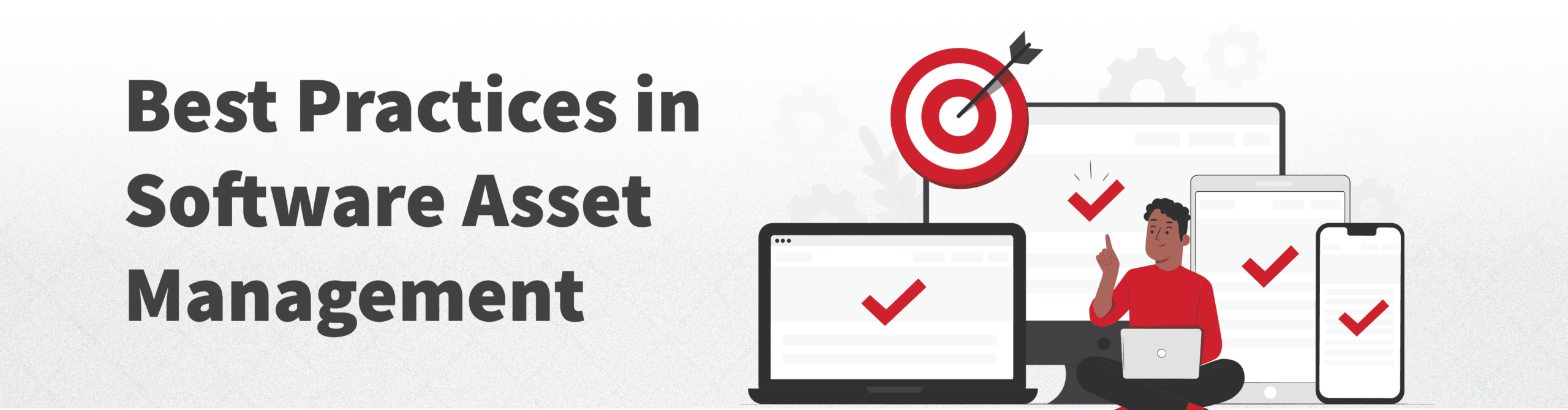 Best Practices in Software Asset Management