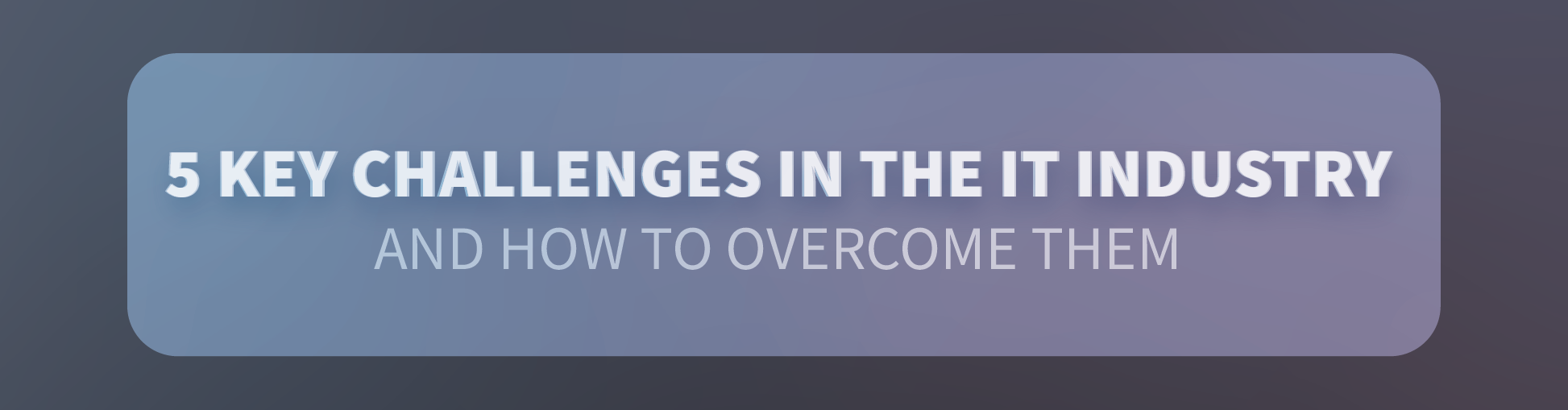 5 KEY CHALLENGES IN THE IT INDUSTRY
AND HOW TO OVERCOME THEM