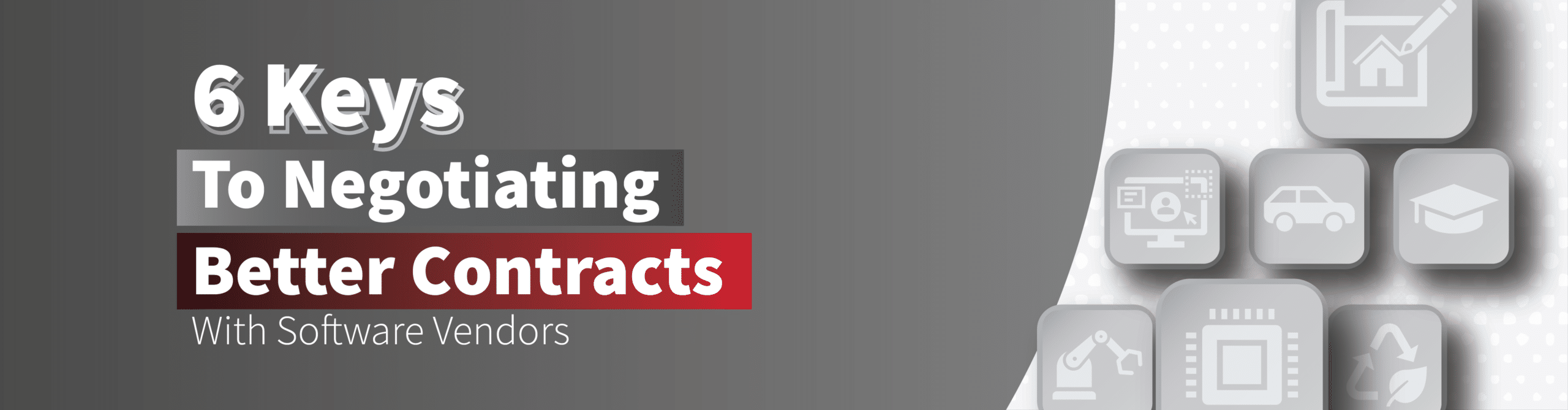 6 Keys
To Negotiating
Better Contracts
With Software Vendors