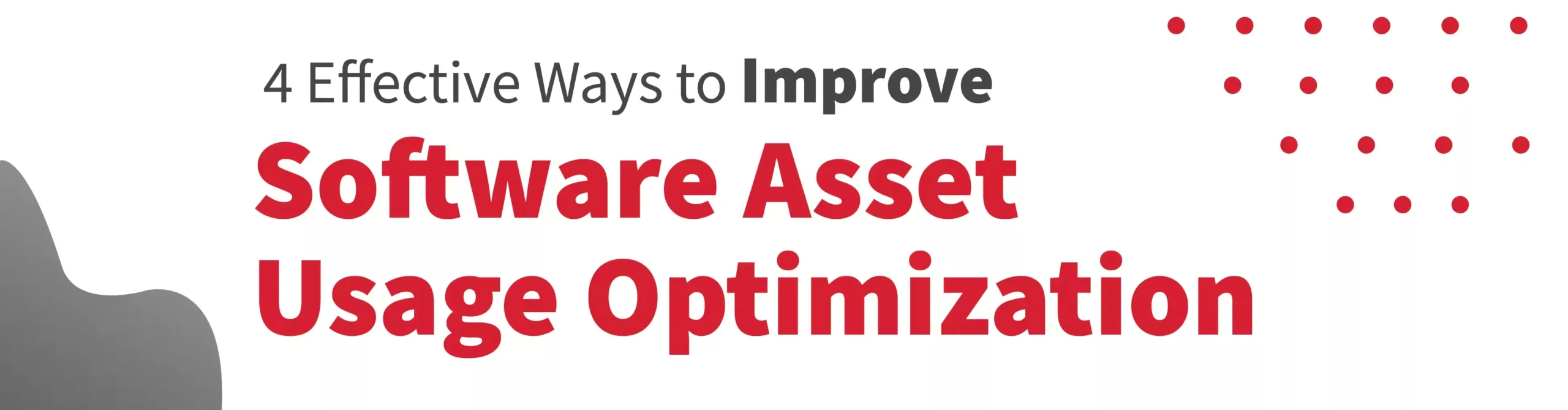 4 Effective Ways to Improve
Software Asset
Usage Optimization