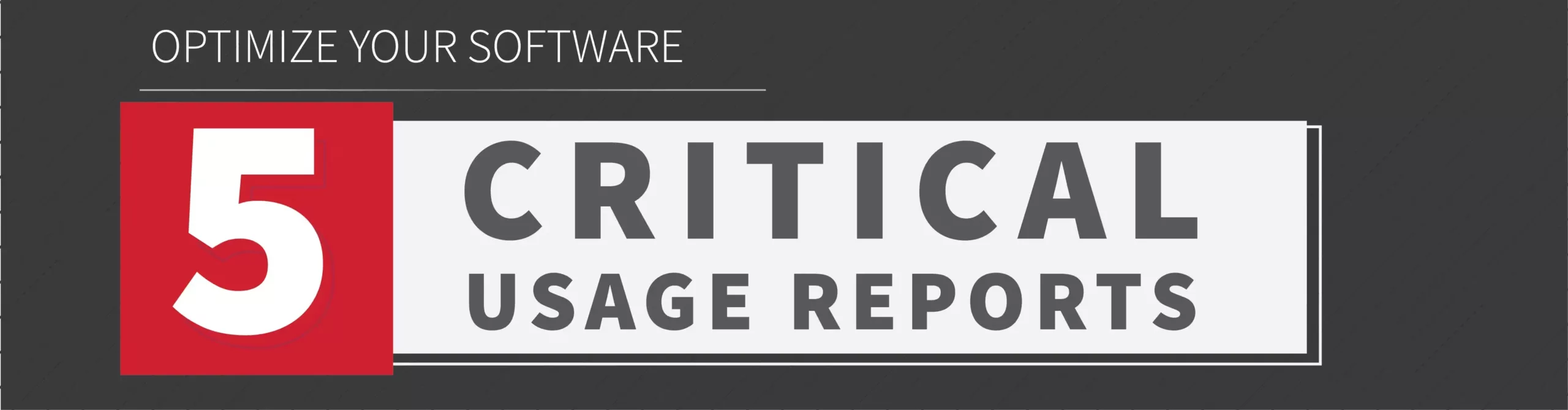 OPTIMIZE YOUR SOFTWARE

5

CRITICAL
USAGE REPORTS