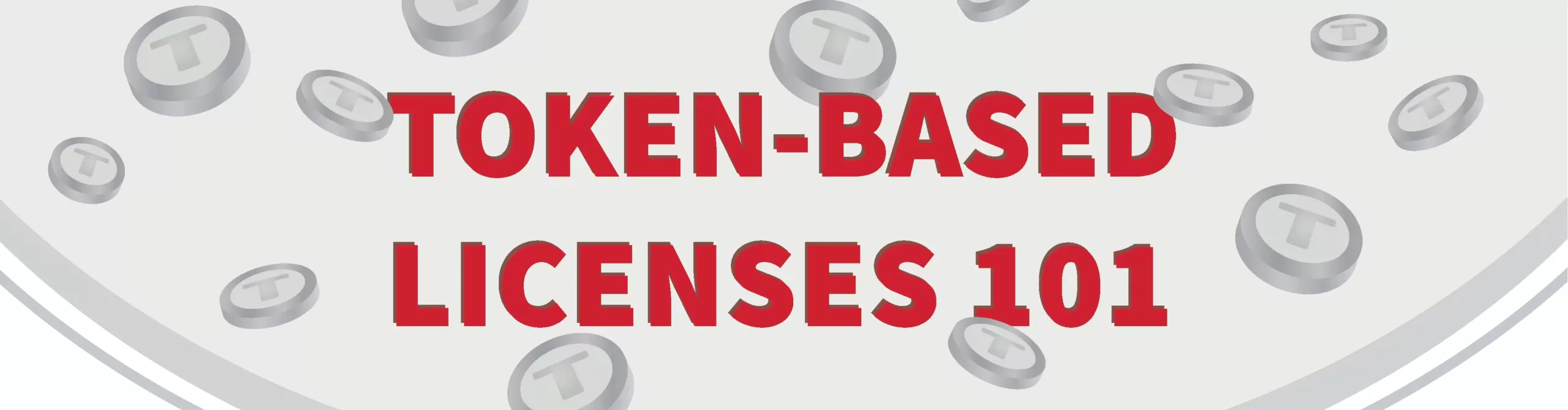 TOKEN-BASED LICENSES 101