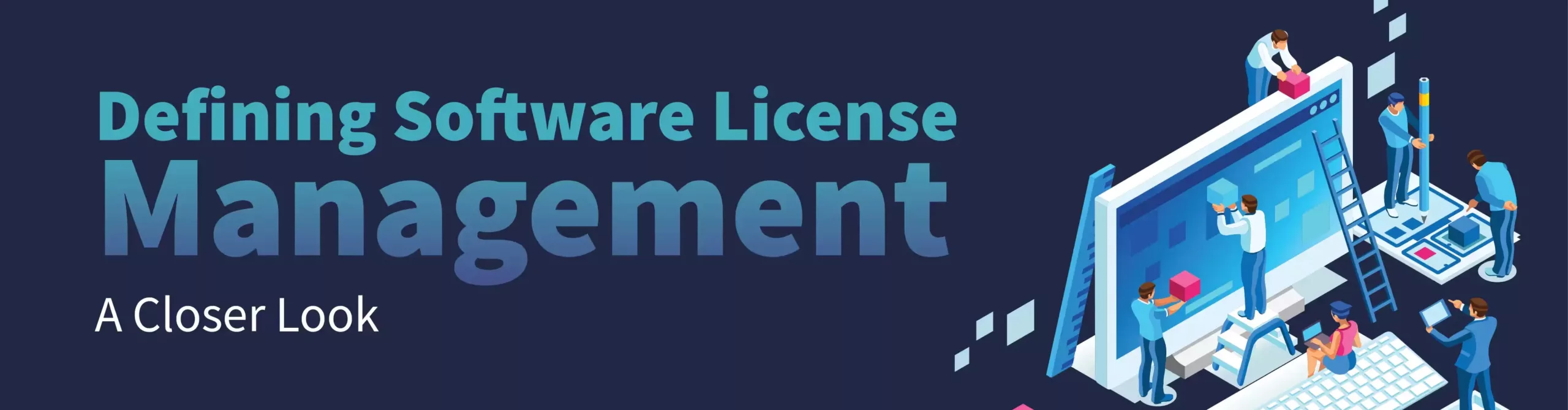 Defining Software License
Management
A Closer Look