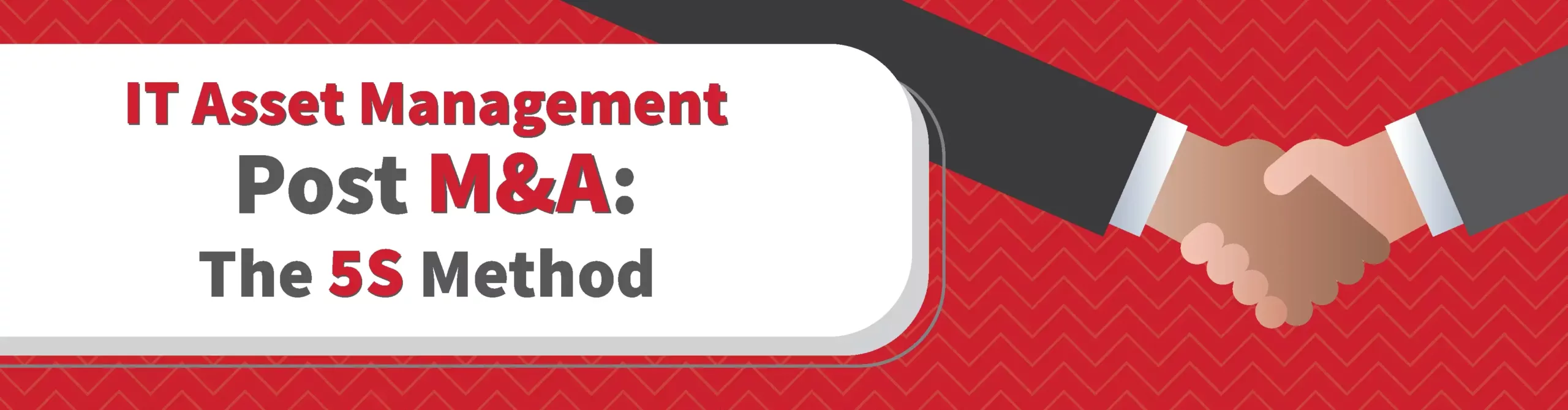 IT Asset Management
Post M&A:
The 5S Method